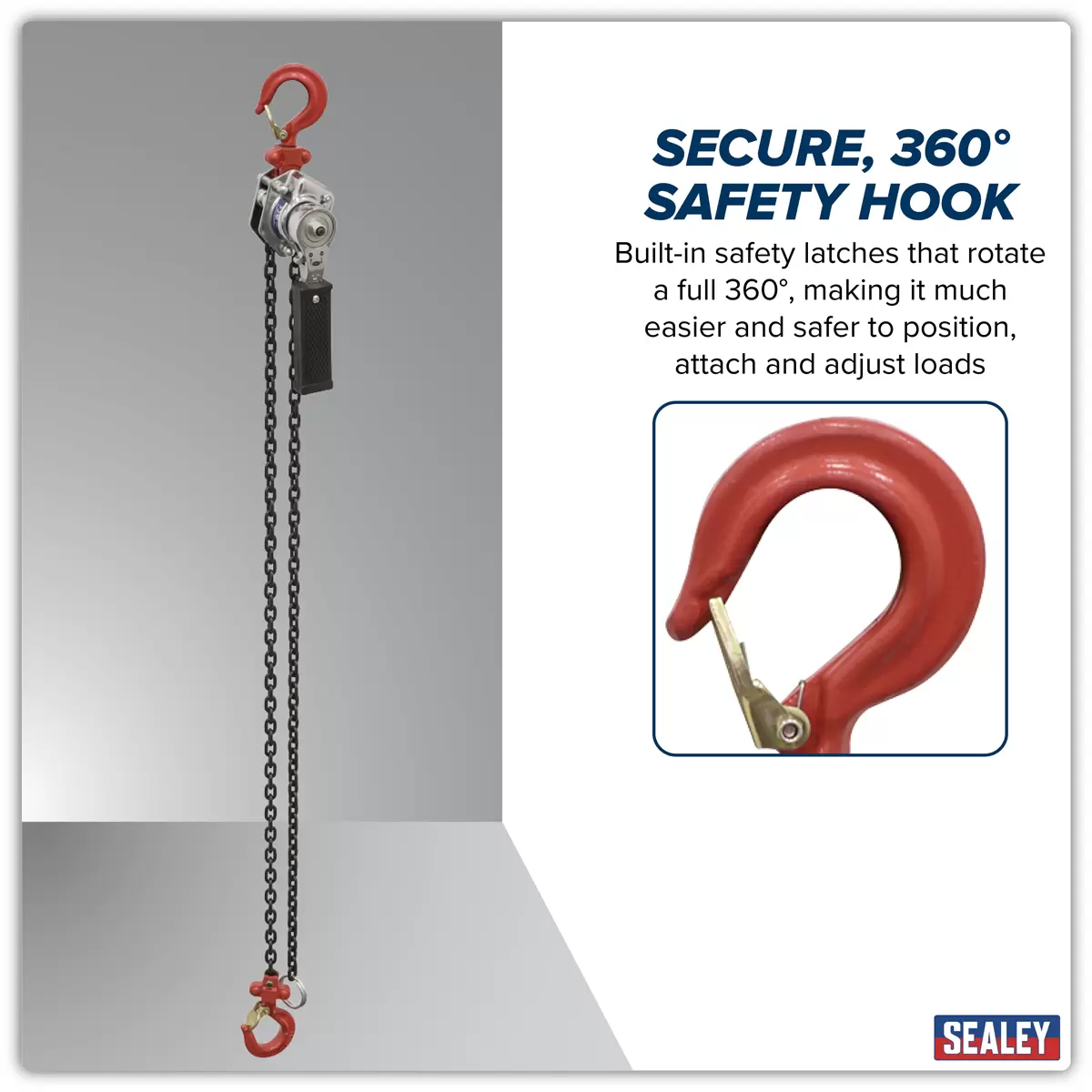 SECURE, 360° SAFETY HOOK

Built-in safety latches that rotate a full 360°, making it much easier and safer to position, attach and adjust loads

SEALEY